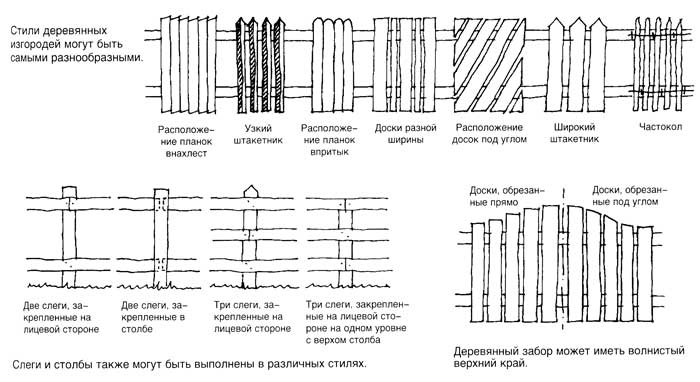 Стили деревянных изгородей могут быть самыми разнообразными.

Расположение планок внахлест

Узкий штакетник

Расположение планок впритык

Доски разной ширины

Расположение досок под углом

Широкий штакетник

Частокол

Две слеги, закрепленные на лицевой стороне

Две слеги, закрепленные в столбе

Три слеги, закрепленные на лицевой стороне

Три слеги, закрепленные на лицевой стороне на одном уровне с верхом столба

Слеги и столбы также могут быть выполнены в различных стилях.

Доски, обрезанные прямо

Доски, обрезанные под углом

Деревянный забор может иметь волнистый верхний край.