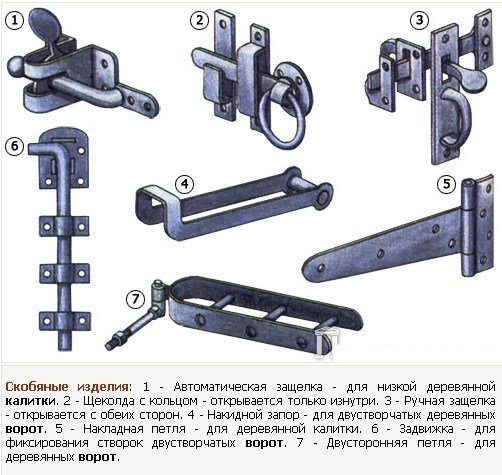 1 2 3

6

4 5

7

Скобяные изделия: 1 - Автоматическая защелка - для низкой деревянной калитки. 2 - Щеколда с кольцом - открывается только изнутри. 3 - Ручная защелка - открывается с обеих сторон. 4 - Накидной запор - для двустворчатых деревянных ворот. 5 - Накладная петля - для деревянной калитки. 6 - Задвижка - для фиксирования створок двустворчатых ворот. 7 - Двусторонняя петля - для деревянных ворот.